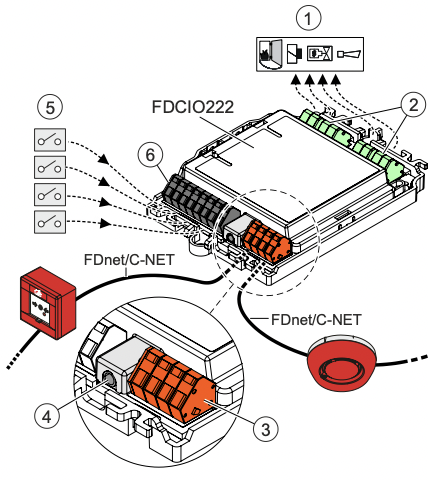 1
5
FDCIO222
2
6
FDnet/C-NET
FDnet/C-NET
4
3